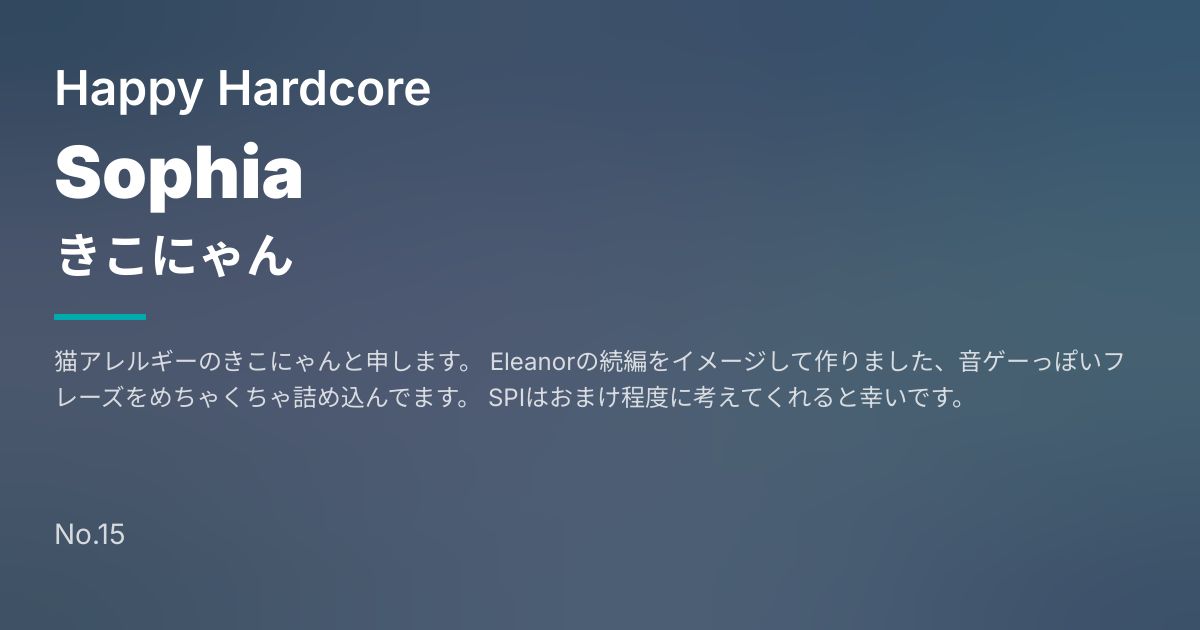 Happy Hardcore

Sophia

きこにゃん

猫アレルギーのきこにゃんと申します。 Eleanorの続編をイメージして作りました、音ゲーっぽいフレーズをめちゃくちゃ詰め込んでます。 SPIはおまけ程度に考えてくれると幸いです。

No.15